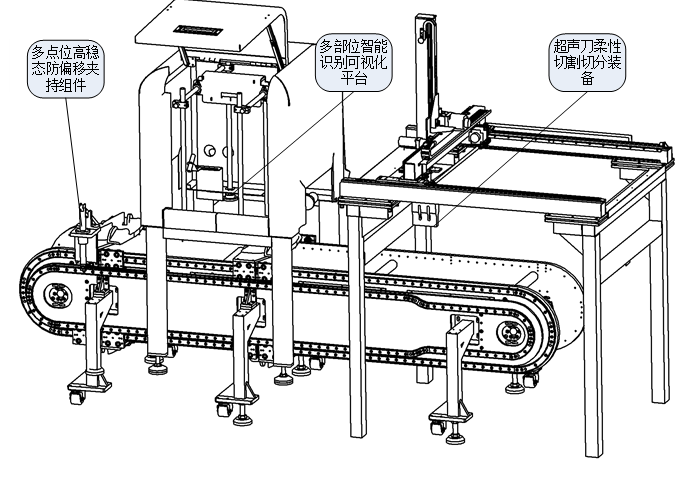 多点位高稳态防偏移夹持组件

多部位智能识别可视化平台

超声刀柔性切割切分装备